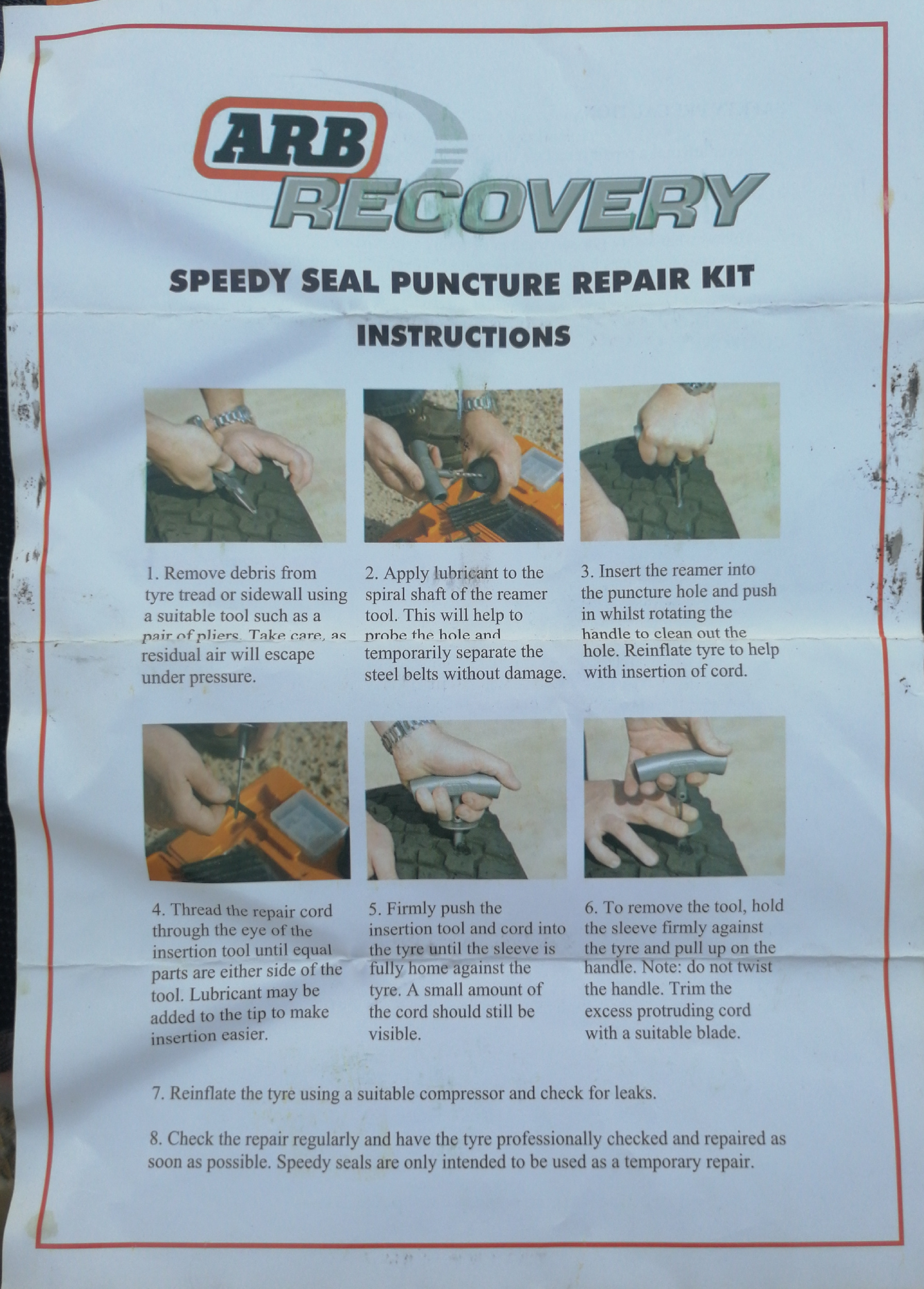 ARB
RECOVERY

SPEEDY SEAL PUNCTURE REPAIR KIT

INSTRUCTIONS

1. Remove debris from tyre tread or sidewall using a suitable tool such as a pair of pliers. Take care, as residual air will escape under pressure.

2. Apply lubricant to the spiral shaft of the reamer tool. This will help to probe the hole and temporarily separate the steel belts without damage.

3. Insert the reamer into the puncture hole and push in whilst rotating the handle to clean out the hole. Reinflate tyre to help with insertion of cord.

4. Thread the repair cord through the eye of the insertion tool until equal parts are either side of the tool. Lubricant may be added to the tip to make insertion easier.

5. Firmly push the insertion tool and cord into the tyre until the sleeve is fully home against the tyre. A small amount of the cord should still be visible.

6. To remove the tool, hold the sleeve firmly against the tyre and pull up on the handle. Note: do not twist the handle. Trim the excess protruding cord with a suitable blade.

7. Reinflate the tyre using a suitable compressor and check for leaks.

8. Check the repair regularly and have the tyre professionally checked and repaired as soon as possible. Speedy seals are only intended to be used as a temporary repair.