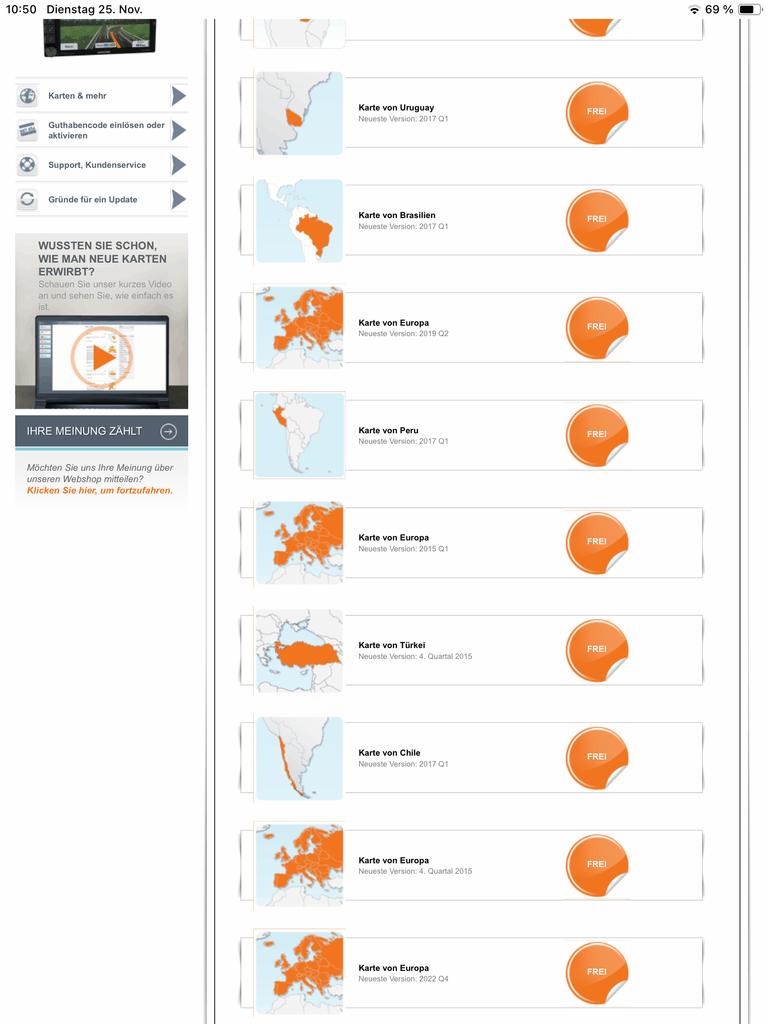 10:50 Dienstag 25. Nov.

69 %

Karten & mehr

Guthabencode einlösen oder aktivieren

Support, Kundenservice

Gründe für ein Update

WUSSTEN SIE SCHON, WIE MAN NEUE KARTEN ERWIRBT?

Schauen Sie unser kurzes Video an und sehen Sie, wie einfach es ist.

IHRE MEINUNG ZÄHLT

Möchten Sie uns Ihre Meinung über unseren Webshop mitteilen?

Klicken Sie hier, um fortzufahren.

Karte von Uruguay
Neueste Version: 2017 Q1
FREI

Karte von Brasilien
Neueste Version: 2017 Q1
FREI

Karte von Europa
Neueste Version: 2019 Q2
FREI

Karte von Peru
Neueste Version: 2017 Q1
FREI

Karte von Europa
Neueste Version: 2015 Q1
FREI

Karte von Türkei
Neueste Version: 4. Quartal 2015
FREI

Karte von Chile
Neueste Version: 2017 Q1
FREI

Karte von Europa
Neueste Version: 4. Quartal 2015
FREI

Karte von Europa
Neueste Version: 2022 Q4
FREI